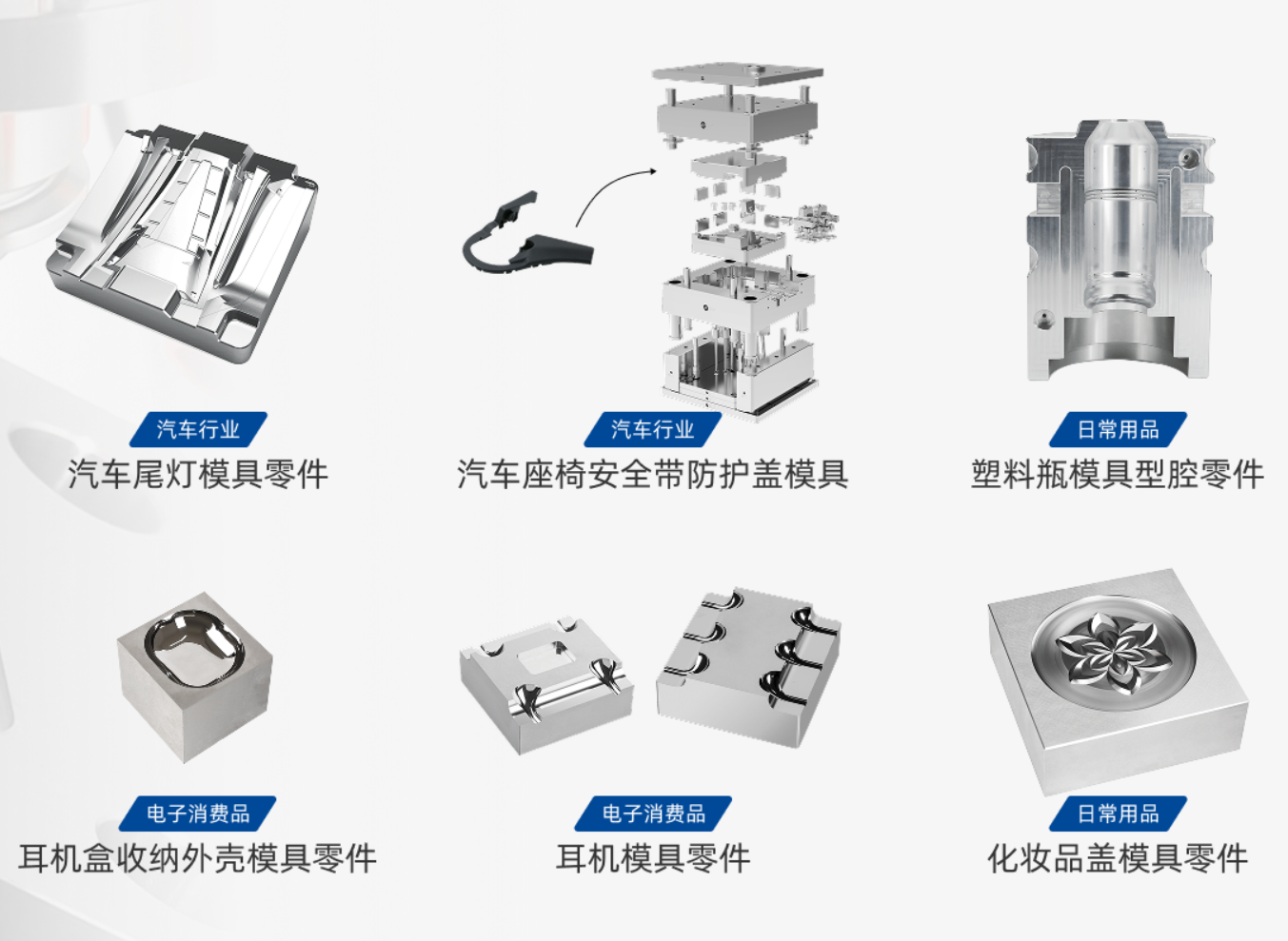 汽车行业
汽车尾灯模具零件

汽车行业
汽车座椅安全带防护盖模具

日常用品
塑料瓶模具型腔零件

电子消费品
耳机盒收纳外壳模具零件

电子消费品
耳机模具零件

日常用品
化妆品盖模具零件